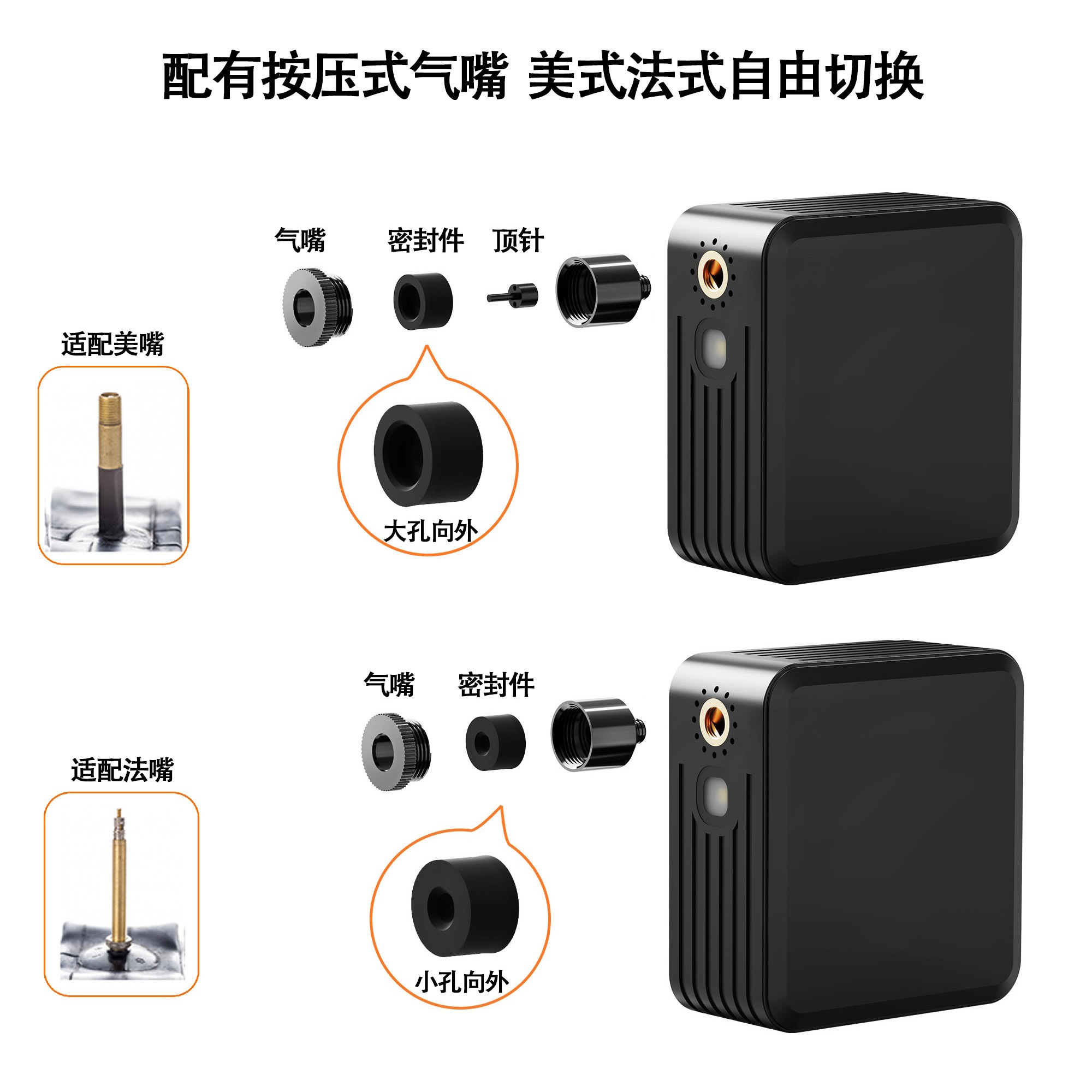 配有按压式气嘴 美式法式自由切换

气嘴 密封件 顶针

适配美嘴

大孔向外

气嘴 密封件

适配法嘴

小孔向外